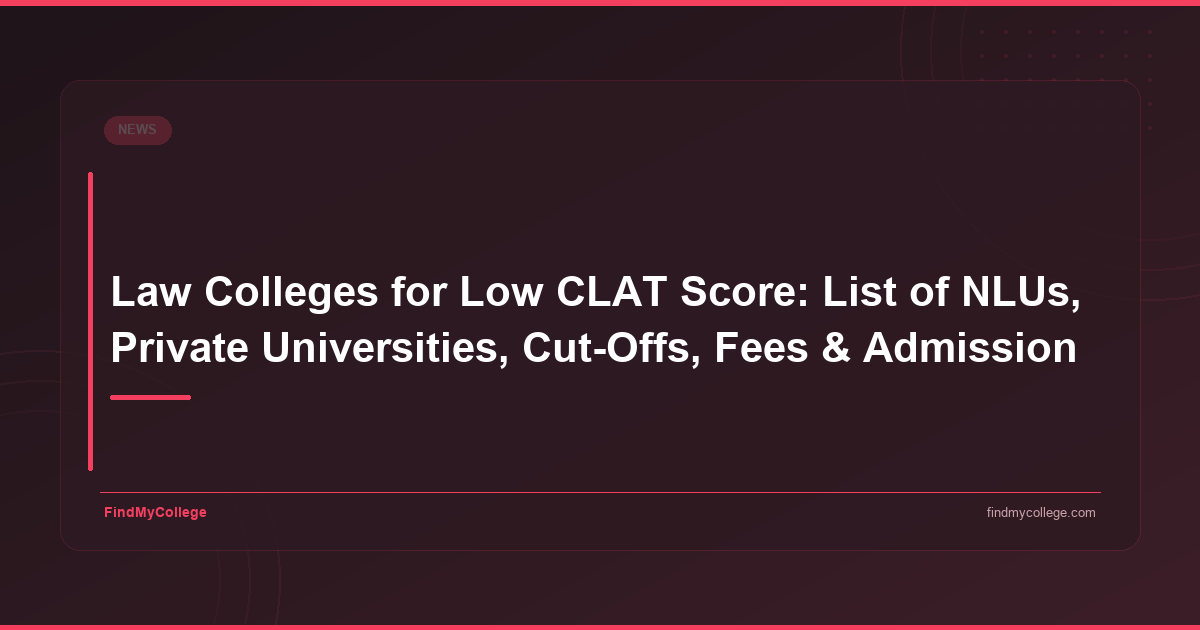 NEWS

Law Colleges for Low CLAT Score: List of NLUs, Private Universities, Cut-Offs, Fees & Admission

FindMyCollege

findmycollege.com