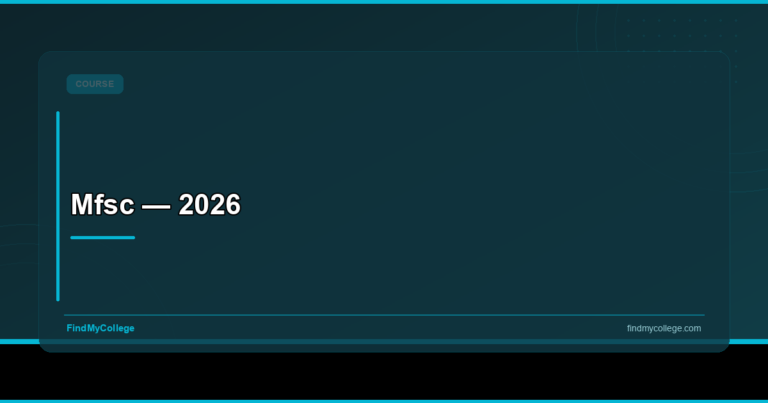 COURSE

Mfsc — 2026

FindMyCollege

findmycollege.com