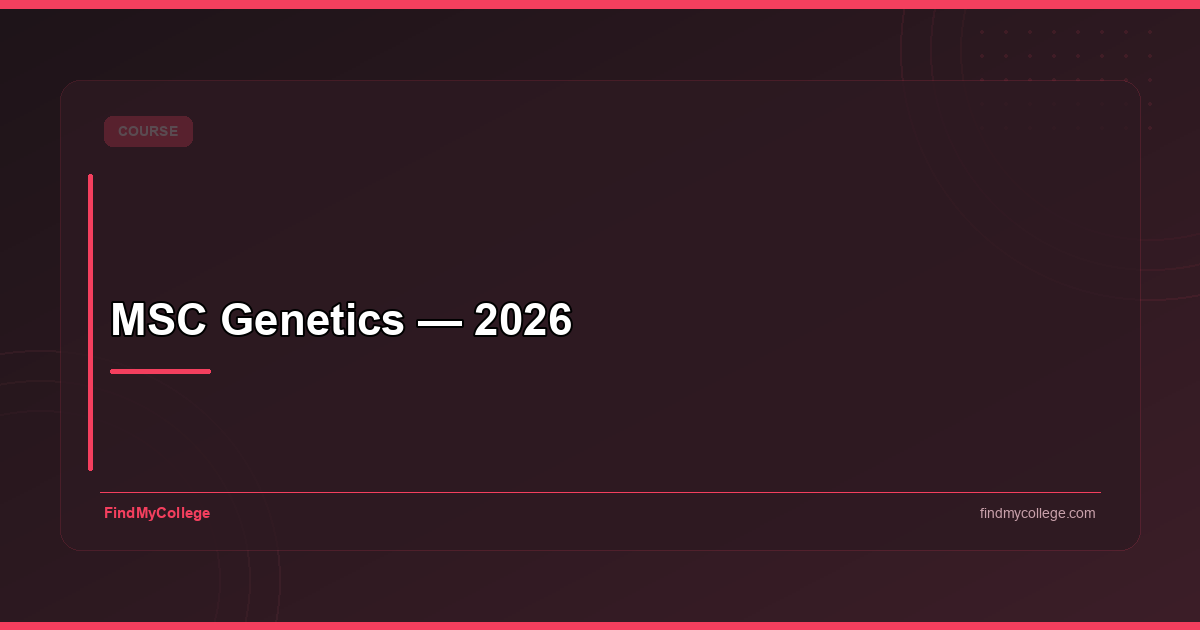 COURSE

MSC Genetics — 2026

FindMyCollege

findmycollege.com