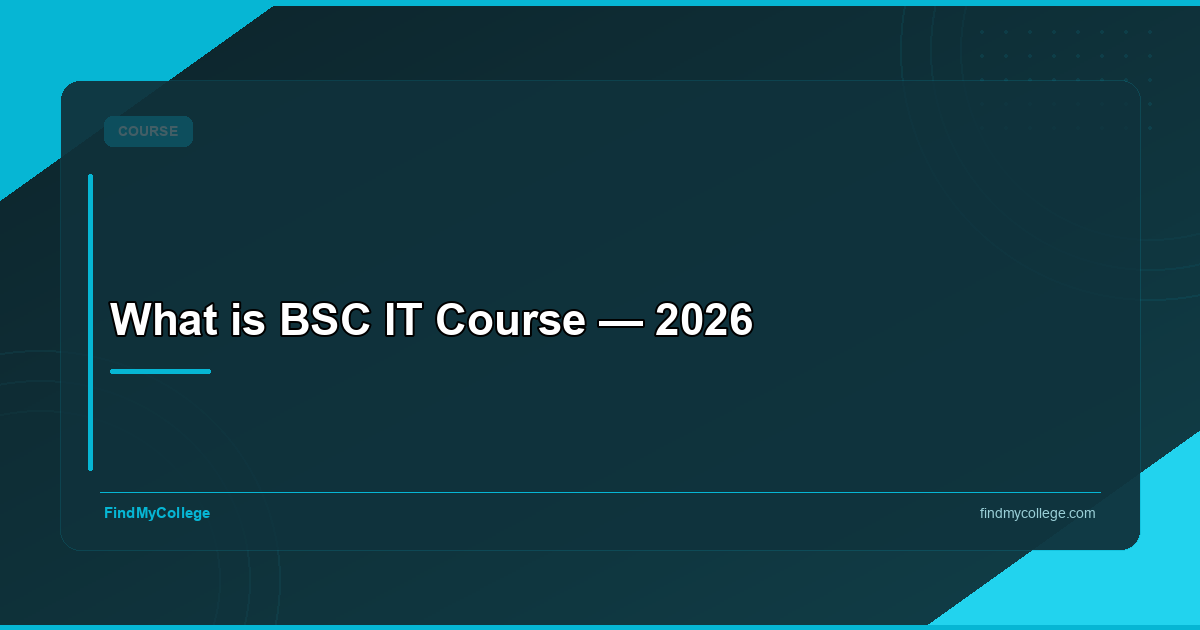 COURSE

What is BSC IT Course — 2026

FindMyCollege

findmycollege.com